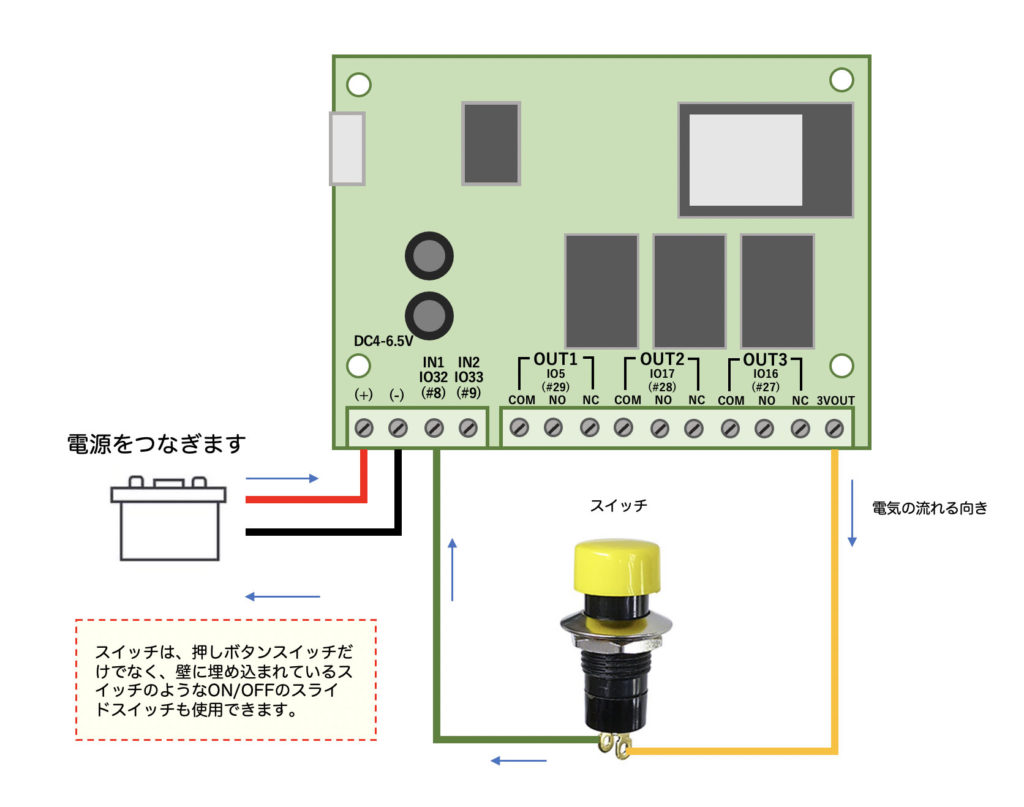 DC4-6.5V

(+) (-) IN1 IO32 (#8) IN2 IO33 (#9)

OUT1 IO5 (#29)
COM NO NC

OUT2 IO17 (#28)
COM NO NC

OUT3 IO16 (#27)
COM NO NC 3VOUT

電源をつなぎます

スイッチ

電気の流れる向き

スイッチは、押しボタンスイッチだけでなく、壁に埋め込まれているスイッチのようなON/OFFのスライドスイッチも使用できます。